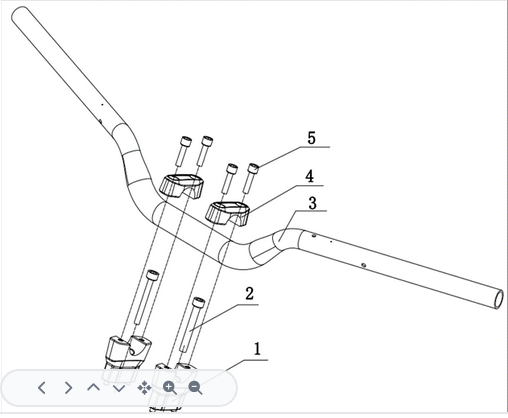 5
4
3
2
1